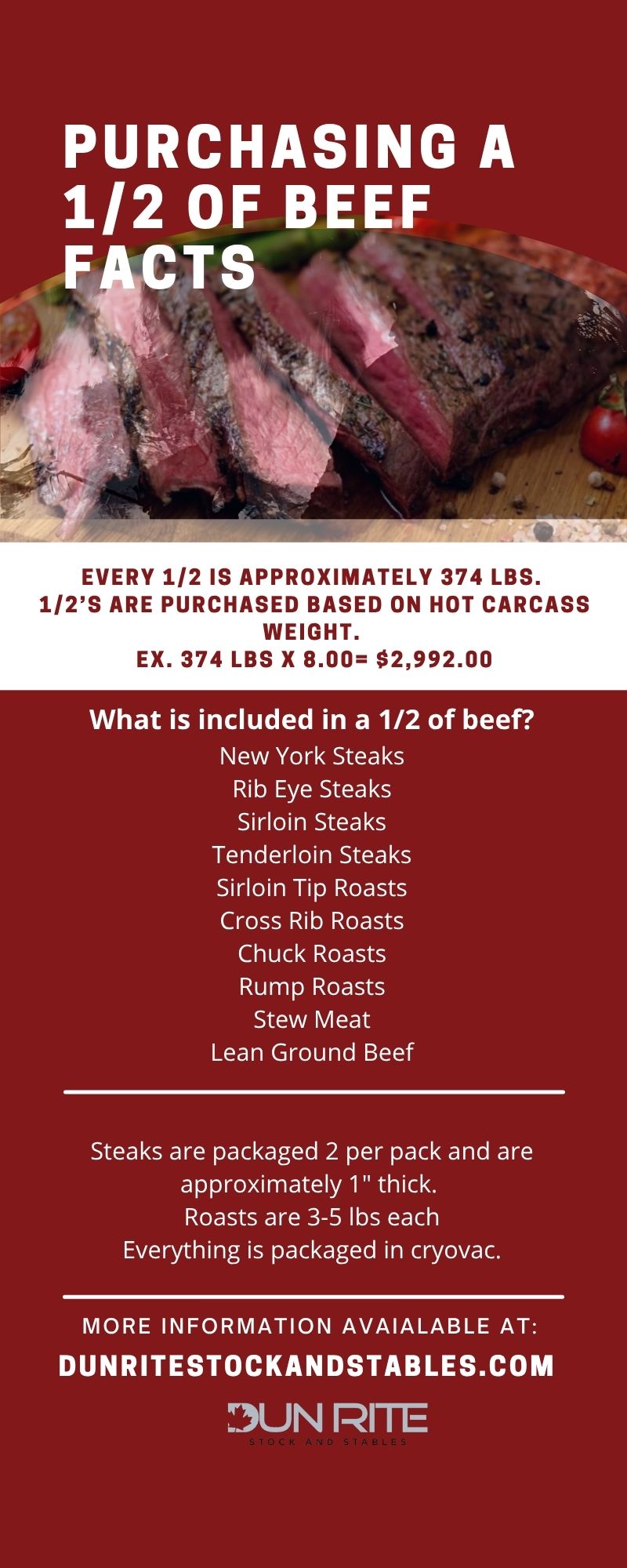 PURCHASING A 1/2 OF BEEF FACTS

EVERY 1/2 IS APPROXIMATELY 374 LBS.
1/2'S ARE PURCHASED BASED ON HOT CARCASS WEIGHT.
EX. 374 LBS X 8.00= $2,992.00

What is included in a 1/2 of beef?
New York Steaks
Rib Eye Steaks
Sirloin Steaks
Tenderloin Steaks
Sirloin Tip Roasts
Cross Rib Roasts
Chuck Roasts
Rump Roasts
Stew Meat
Lean Ground Beef

Steaks are packaged 2 per pack and are approximately 1" thick.
Roasts are 3-5 lbs each
Everything is packaged in cryovac.

MORE INFORMATION AVAIALABLE AT:
DUNRITESTOCKANDSTABLES.COM

DUN RITE
STOCK AND STABLES